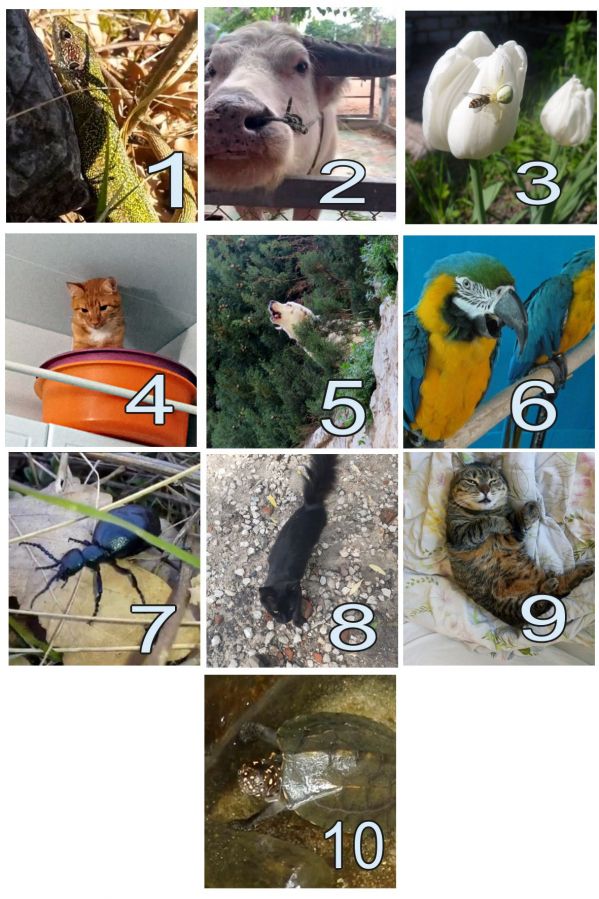 1

2

3

4

5

6

7

8

9

10