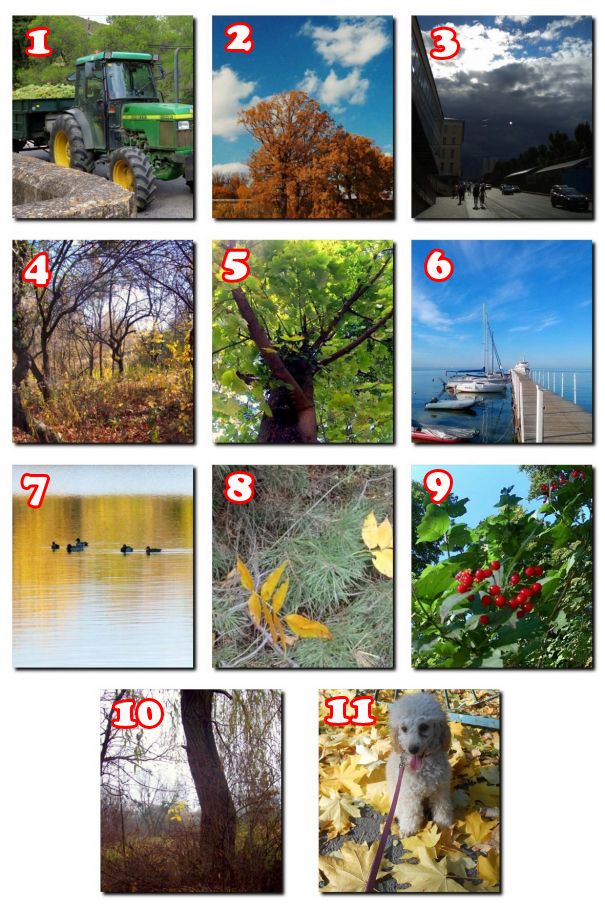 1
2
3
4
5
6
7
8
9
10
11